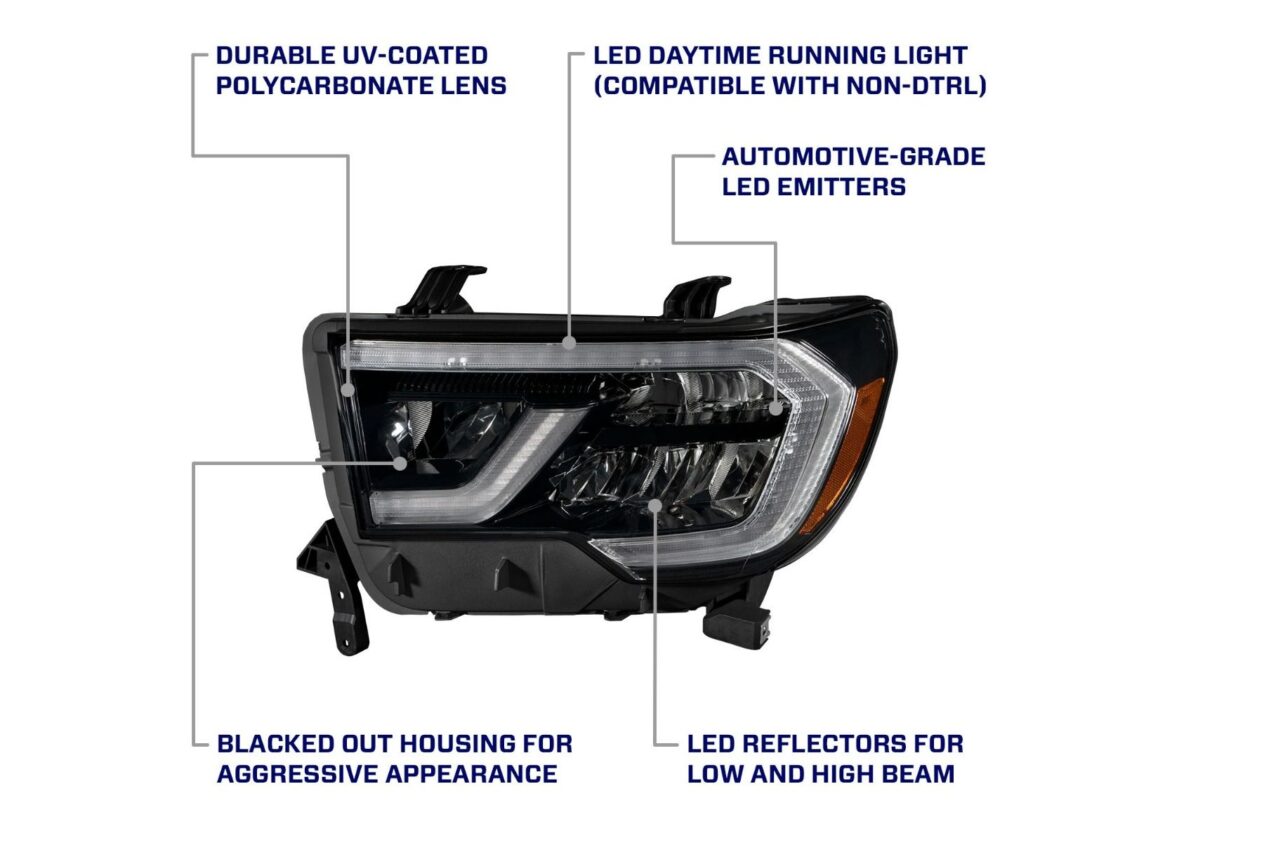 DURABLE UV-COATED POLYCARBONATE LENS

LED DAYTIME RUNNING LIGHT (COMPATIBLE WITH NON-DTRL)

AUTOMOTIVE-GRADE LED EMITTERS

BLACKED OUT HOUSING FOR AGGRESSIVE APPEARANCE

LED REFLECTORS FOR LOW AND HIGH BEAM