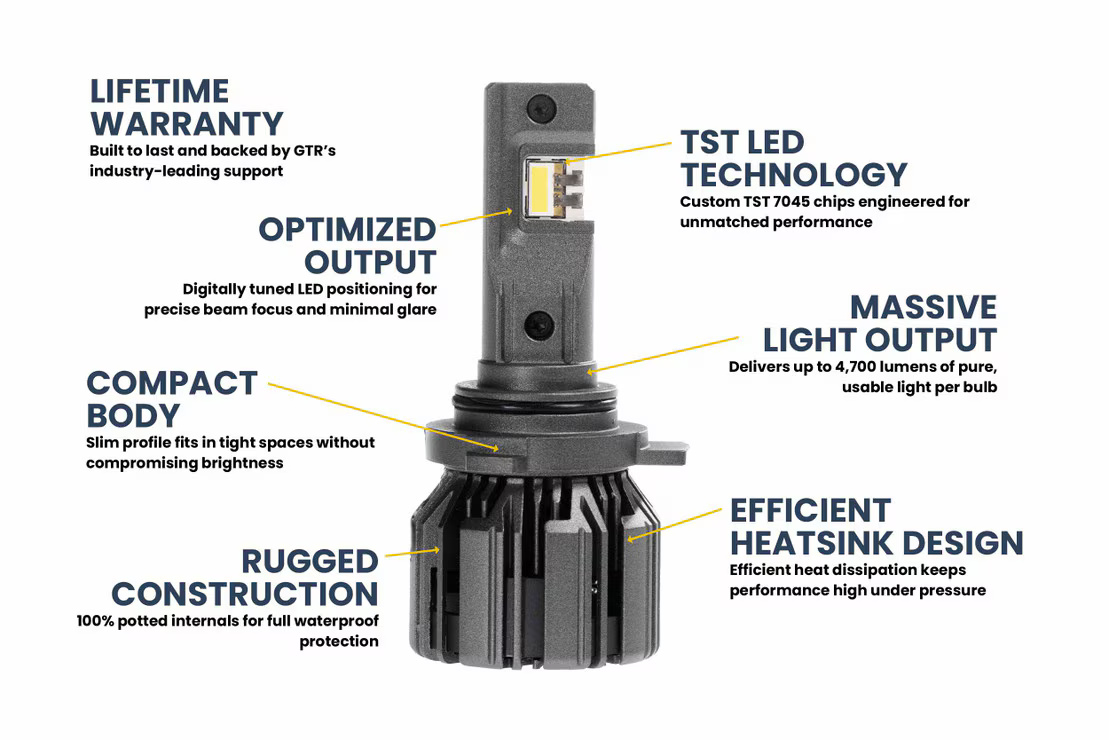 LIFETIME WARRANTY
Built to last and backed by GTR's industry-leading support

TST LED TECHNOLOGY
Custom TST 7045 chips engineered for unmatched performance

OPTIMIZED OUTPUT
Digitally tuned LED positioning for precise beam focus and minimal glare

MASSIVE LIGHT OUTPUT
Delivers up to 4,700 lumens of pure, usable light per bulb

COMPACT BODY
Slim profile fits in tight spaces without compromising brightness

EFFICIENT HEATSINK DESIGN
Efficient heat dissipation keeps performance high under pressure

RUGGED CONSTRUCTION
100% potted internals for full waterproof protection